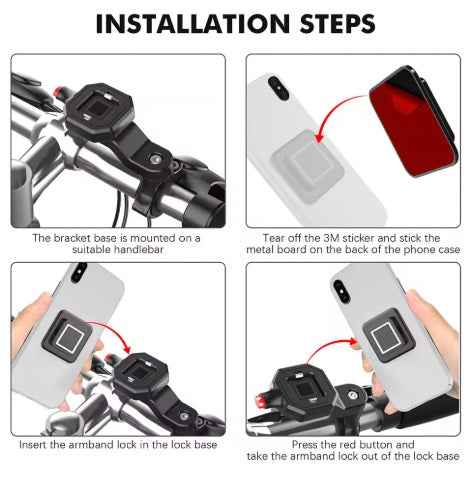 INSTALLATION STEPS

The bracket base is mounted on a suitable handlebar

Tear off the 3M sticker and stick the metal board on the back of the phone case

Insert the armband lock in the lock base

Press the red button and take the armband lock out of the lock base